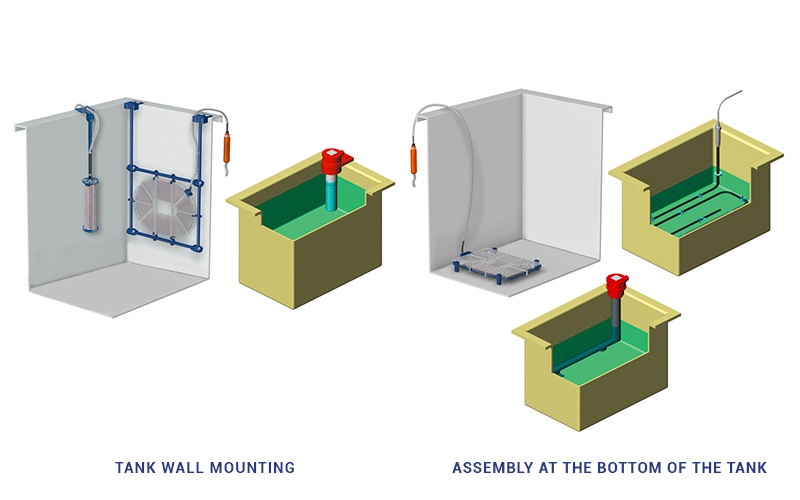 TANK WALL MOUNTING

ASSEMBLY AT THE BOTTOM OF THE TANK